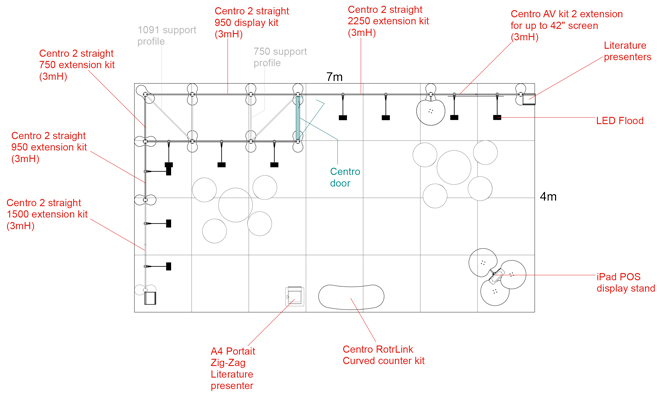 Centro 2 straight 950 display kit (3mH)

Centro 2 straight 2250 extension kit (3mH)

Centro AV kit 2 extension for up to 42" screen (3mH)

1091 support profile

750 support profile

Centro 2 straight 750 extension kit (3mH)

Literature presenters

7m

LED Flood

Centro 2 straight 950 extension kit (3mH)

Centro door

4m

Centro 2 straight 1500 extension kit (3mH)

iPad POS display stand

A4 Portait Zig-Zag Literature presenter

Centro RotrLink Curved counter kit