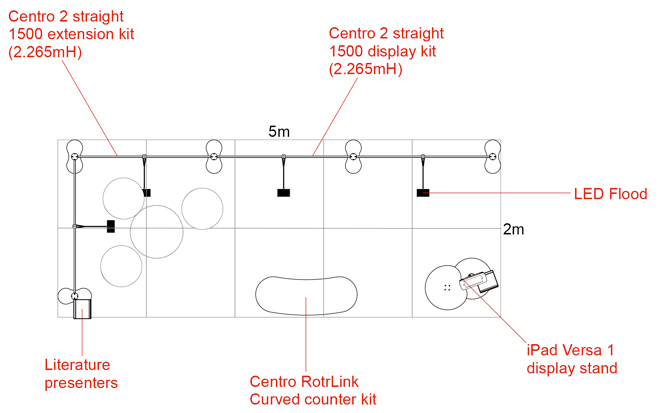 Centro 2 straight 1500 extension kit (2.265mH)

Centro 2 straight 1500 display kit (2.265mH)

5m

LED Flood

2m

Literature presenters

Centro RotrLink Curved counter kit

iPad Versa 1 display stand