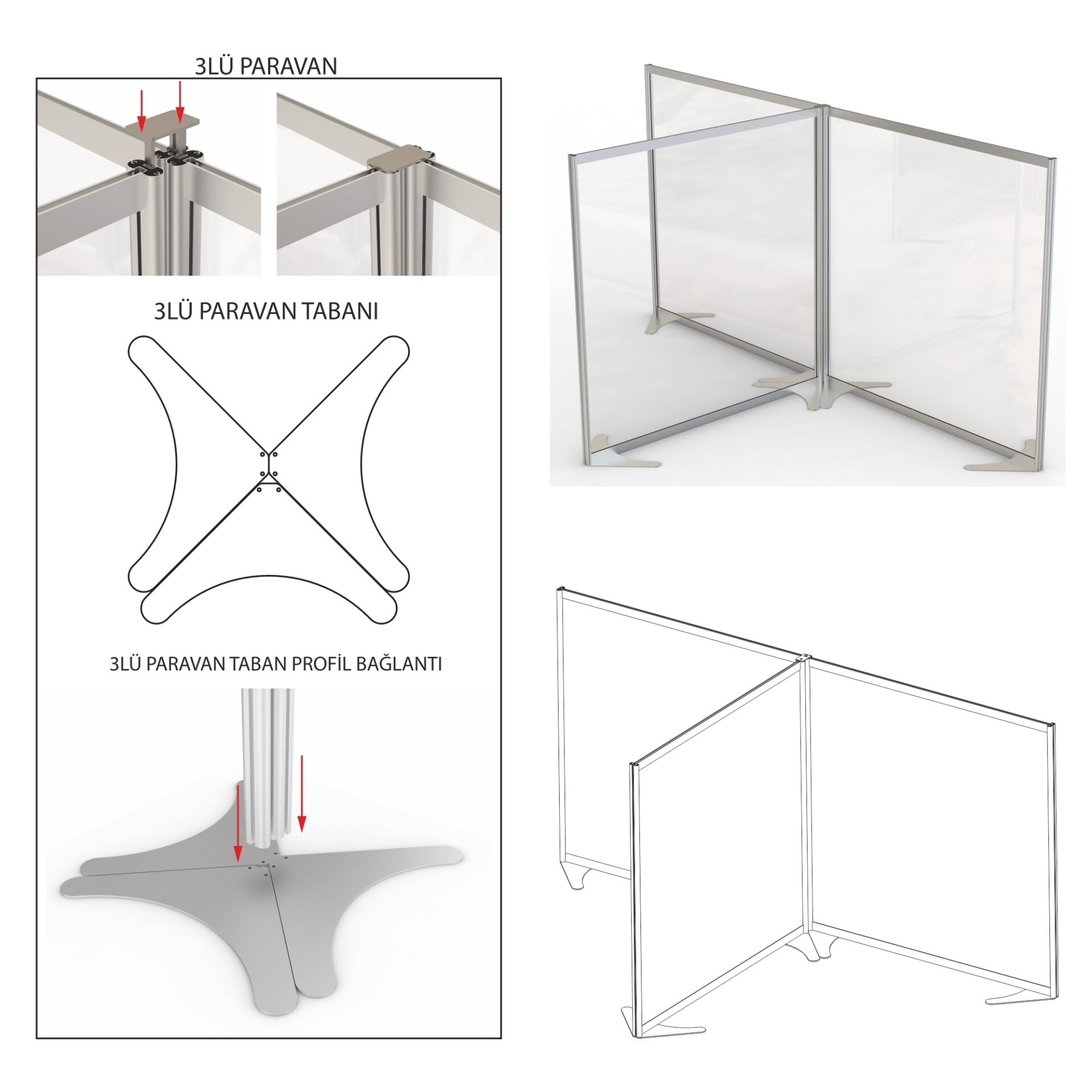 3LÜ PARAVAN

3LÜ PARAVAN TABANI

3LÜ PARAVAN TABAN PROFİL BAĞLANTI